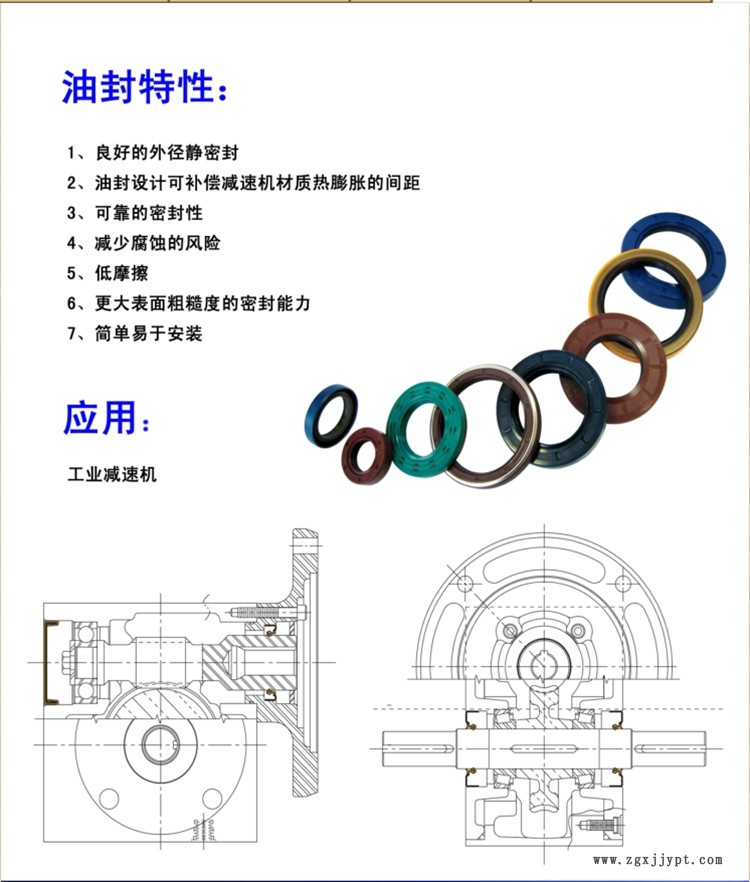 油封特性：

1、良好的外径静密封
2、油封设计可补偿减速机材质热膨胀的间距
3、可靠的密封性
4、减少腐蚀的风险
5、低摩擦
6、更大表面粗糙度的密封能力
7、简单易于安装

应用：

工业减速机

www.zgxjjypt.com