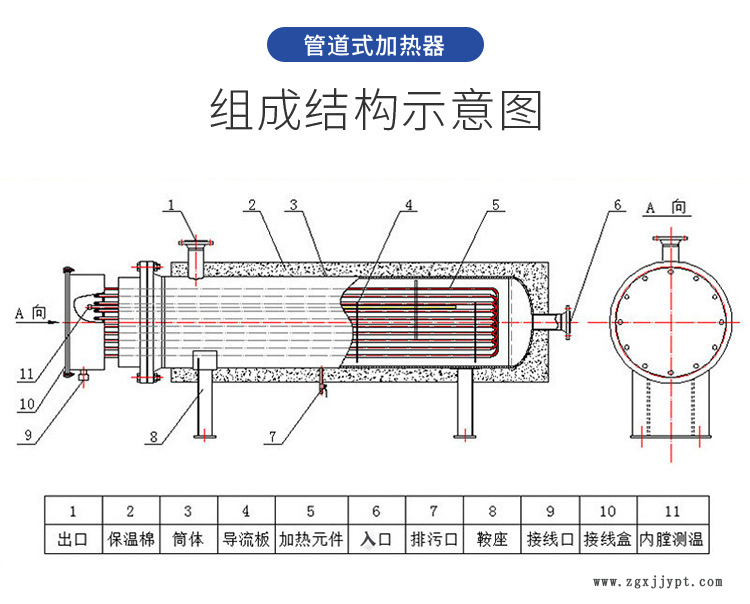 管道式加热器

组成结构示意图

1 2 3 4 5 6 A 向

A 向

11

10

9

8

7

| 1 | 2 | 3 | 4 | 5 | 6 | 7 | 8 | 9 | 10 | 11 |
|---|---|---|---|---|---|---|---|---|---|---|
| 出口 | 保温棉 | 筒体 | 导流板 | 加热元件 | 入口 | 排污口 | 鞍座 | 接线口 | 接线盒 | 内膛测温 |

www.zgxjjypt.com