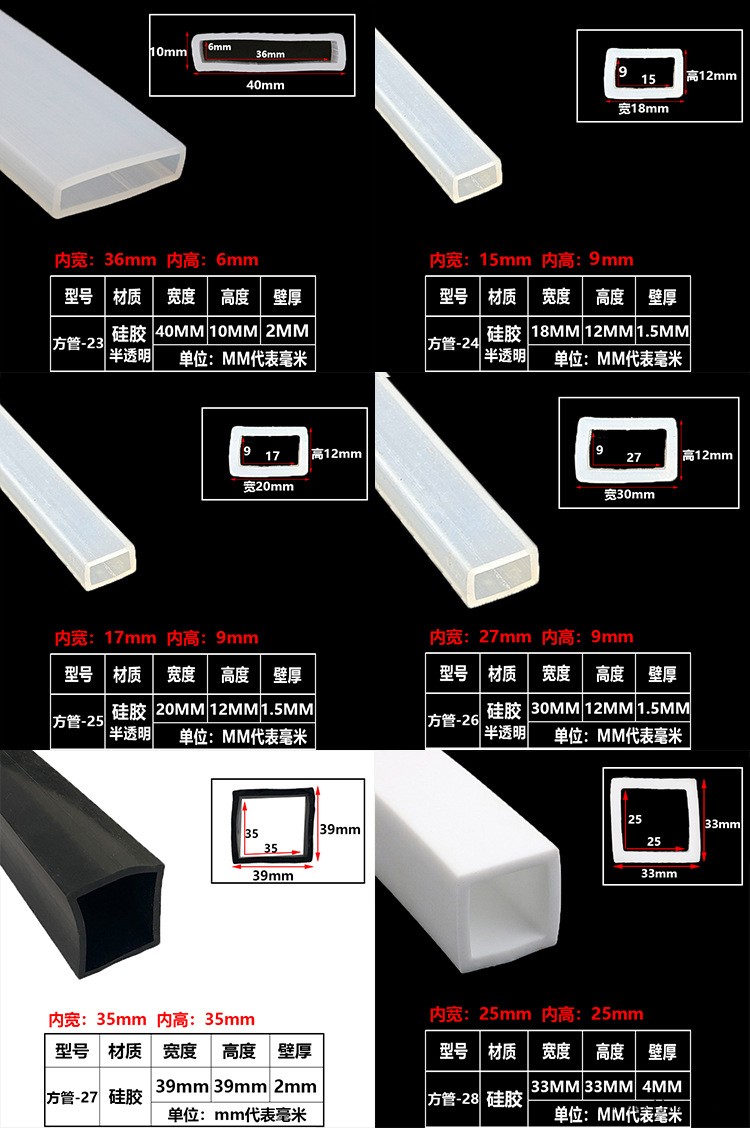 10mm 6mm 36mm
40mm

内宽：36mm 内高：6mm

| 型号 | 材质 | 宽度 | 高度 | 壁厚 |
|---|---|---|---|---|
| 方管-23 | 硅胶 半透明 | 40MM | 10MM | 2MM |
| | | 单位：MM代表毫米 | | |

9 15 高12mm
宽18mm

内宽：15mm 内高：9mm

| 型号 | 材质 | 宽度 | 高度 | 壁厚 |
|---|---|---|---|---|
| 方管-24 | 硅胶 半透明 | 18MM | 12MM | 1.5MM |
| | | 单位：MM代表毫米 | | |

9 17 高12mm
宽20mm

内宽：17mm 内高：9mm

| 型号 | 材质 | 宽度 | 高度 | 壁厚 |
|---|---|---|---|---|
| 方管-25 | 硅胶 半透明 | 20MM | 12MM | 1.5MM |
| | | 单位：MM代表毫米 | | |

9 27 高12mm
宽30mm

内宽：27mm 内高：9mm

| 型号 | 材质 | 宽度 | 高度 | 壁厚 |
|---|---|---|---|---|
| 方管-26 | 硅胶 半透明 | 30MM | 12MM | 1.5MM |
| | | 单位：MM代表毫米 | | |

35 35 39mm
39mm

内宽：35mm 内高：35mm

| 型号 | 材质 | 宽度 | 高度 | 壁厚 |
|---|---|---|---|---|
| 方管-27 | 硅胶 | 39mm | 39mm | 2mm |
| | | 单位：mm代表毫米 | | |

25 25 33mm
33mm

内宽：25mm 内高：25mm

| 型号 | 材质 | 宽度 | 高度 | 壁厚 |
|---|---|---|---|---|
| 方管-28 | 硅胶 | 33MM | 33MM | 4MM |
| | | 单位：MM代表毫米 | | |