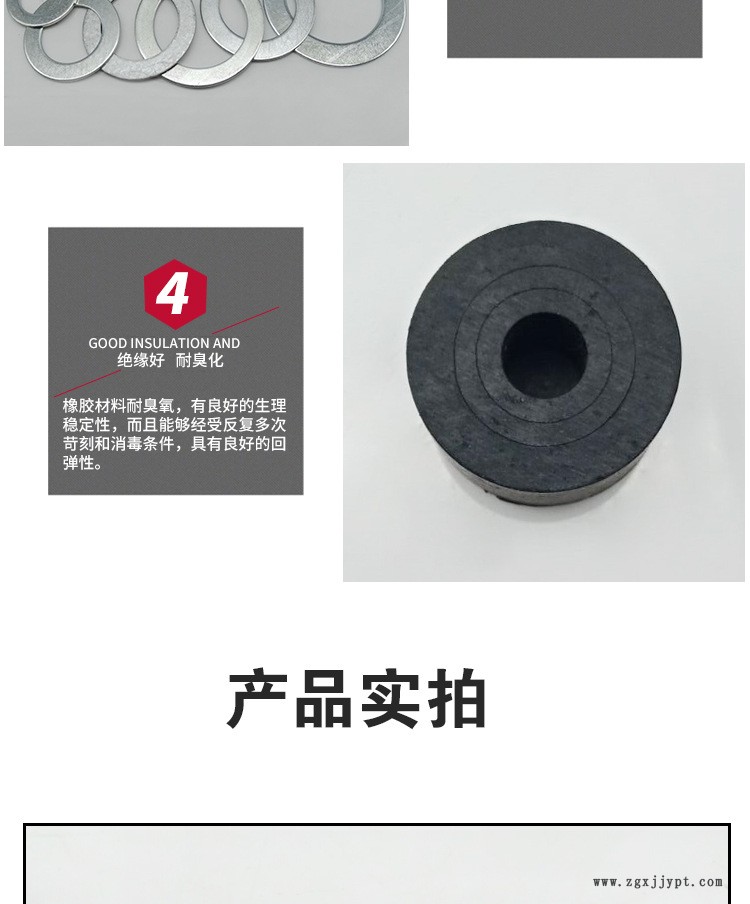 4

GOOD INSULATION AND
绝缘好 耐臭化

橡胶材料耐臭氧，有良好的生理稳定性，而且能够经受反复多次苛刻和消毒条件，具有良好的回弹性。

产品实拍

www.zgxjjypt.com