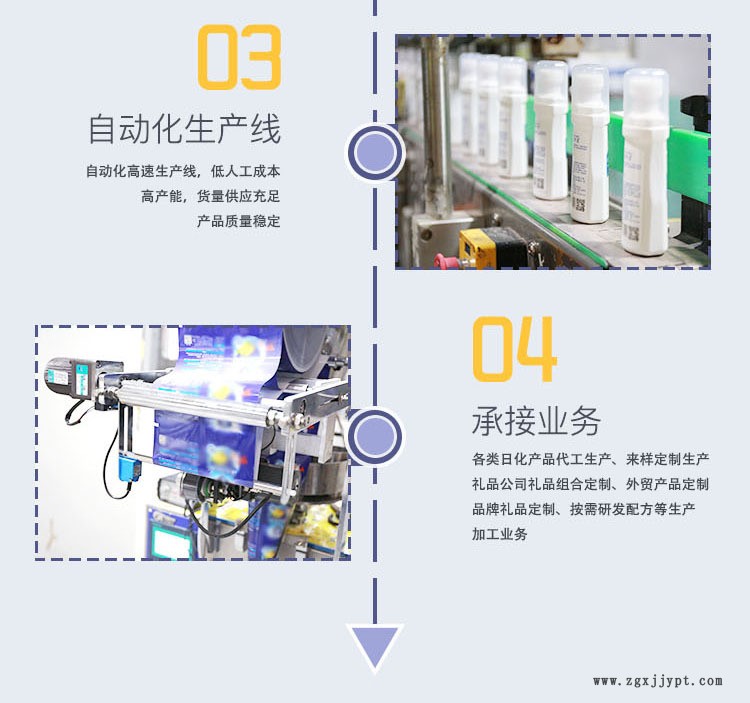 03

自动化生产线

自动化高速生产线，低人工成本
高产能，货量供应充足
产品质量稳定

04

承接业务

各类日化产品代工生产、来样定制生产
礼品公司礼品组合定制、外贸产品定制
品牌礼品定制、按需研发配方等生产
加工业务

www.zgxjjypt.com