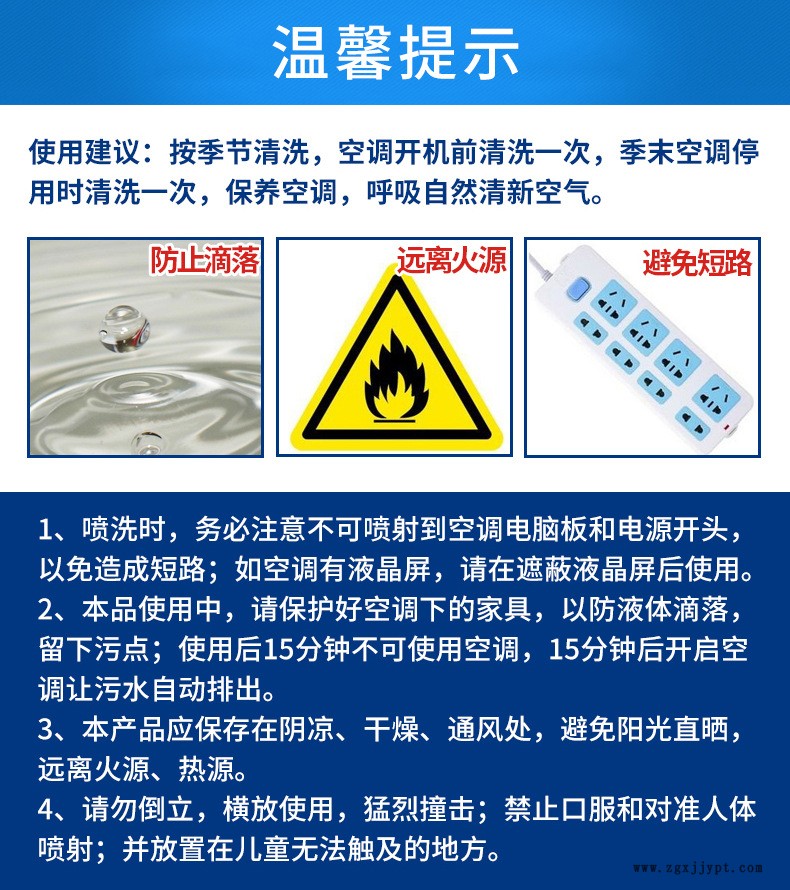 温馨提示

使用建议：按季节清洗，空调开机前清洗一次，季末空调停用时清洗一次，保养空调，呼吸自然清新空气。

防止滴落

远离火源

避免短路

1、喷洗时，务必注意不可喷射到空调电脑板和电源开头，以免造成短路；如空调有液晶屏，请在遮蔽液晶屏后使用。
2、本品使用中，请保护好空调下的家具，以防液体滴落，留下污点；使用后15分钟不可使用空调，15分钟后开启空调让污水自动排出。
3、本产品应保存在阴凉、干燥、通风处，避免阳光直晒，远离火源、热源。
4、请勿倒立，横放使用，猛烈撞击；禁止口服和对准人体喷射；并放置在儿童无法触及的地方。

www.zgxjjypt.com