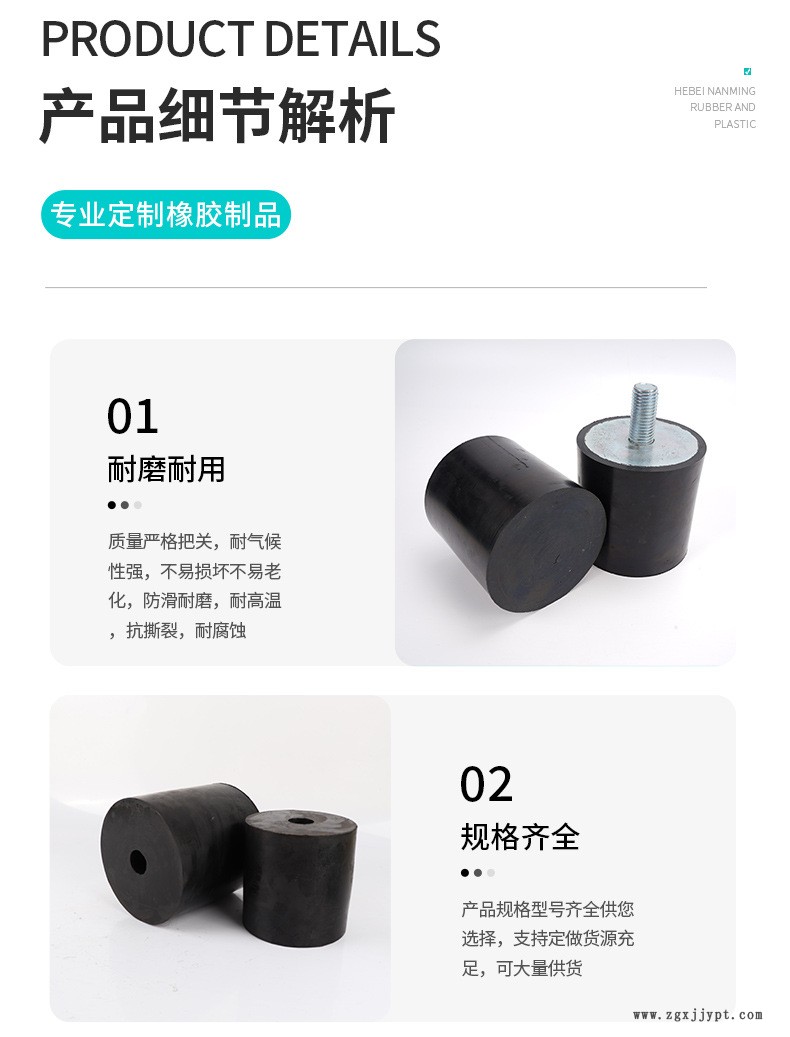 PRODUCT DETAILS

产品细节解析

HEBEI NANMING RUBBER AND PLASTIC

专业定制橡胶制品

01

耐磨耐用

质量严格把关，耐气候性强，不易损坏不易老化，防滑耐磨，耐高温，抗撕裂，耐腐蚀

02

规格齐全

产品规格型号齐全供您选择，支持定做货源充足，可大量供货

www.zgxjjypt.com