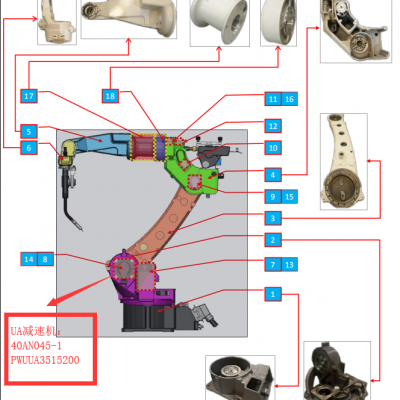 17

18

11 16

5

12

6

10

4

9 15

3

2

14 8

7 13

1

UA减速机：
40AN045-1
PWUUA3515200