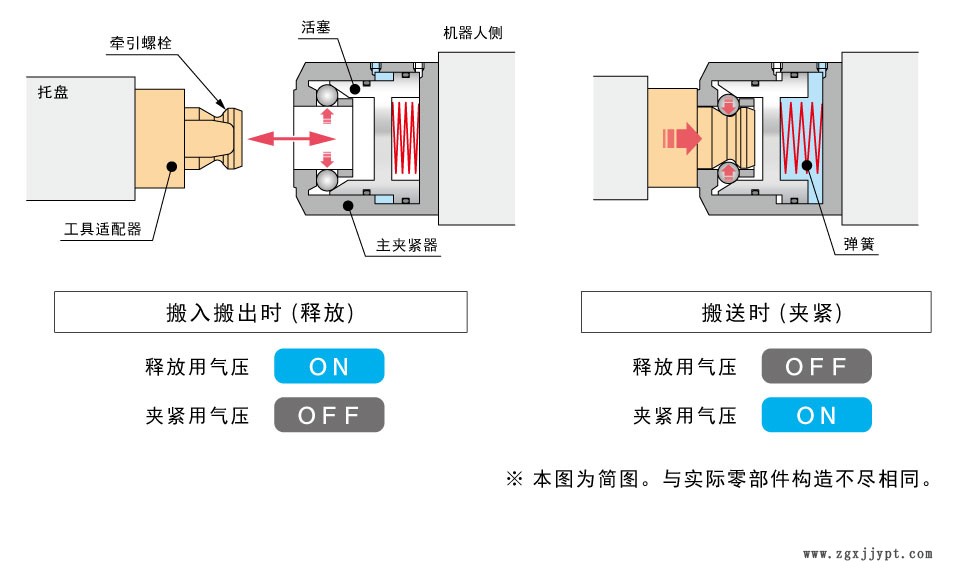 牵引螺栓

活塞

机器人侧

托盘

工具适配器

主夹紧器

弹簧

搬入搬出时 (释放)

释放用气压 ON

夹紧用气压 OFF

搬送时 (夹紧)

释放用气压 OFF

夹紧用气压 ON

※ 本图为简图。与实际零部件构造不尽相同。

www.zgxjjypt.com