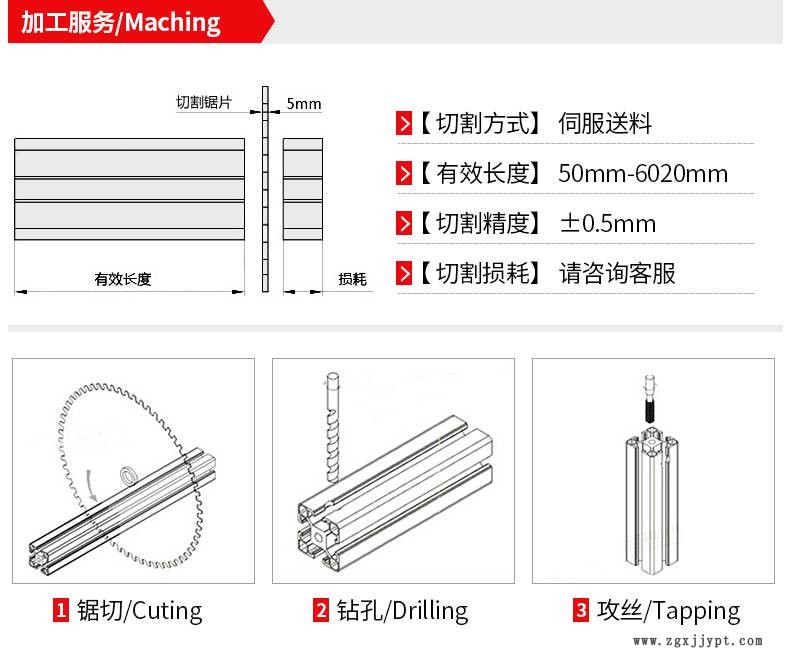 加工服务/Maching

切割锯片
5mm
有效长度
损耗

【切割方式】 伺服送料
【有效长度】 50mm-6020mm
【切割精度】 ±0.5mm
【切割损耗】 请咨询客服

1 锯切/Cuting
2 钻孔/Drilling
3 攻丝/Tapping

www.zgxjjypt.com