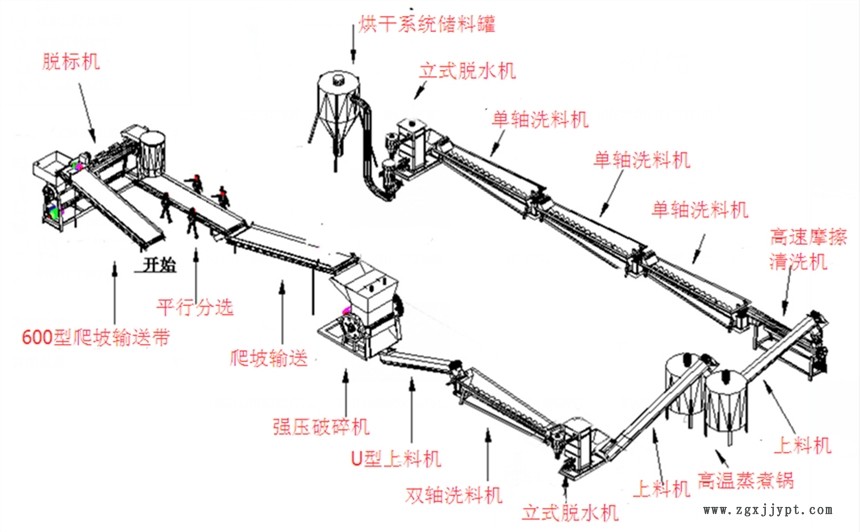 烘干系统储料罐

脱标机

立式脱水机

单轴洗料机

单轴洗料机

单轴洗料机

高速摩擦清洗机

开始

平行分选

600型爬坡输送带

爬坡输送

强压破碎机

U型上料机

双轴洗料机

立式脱水机

上料机

高温蒸煮锅

上料机

www.zgxjjypt.com